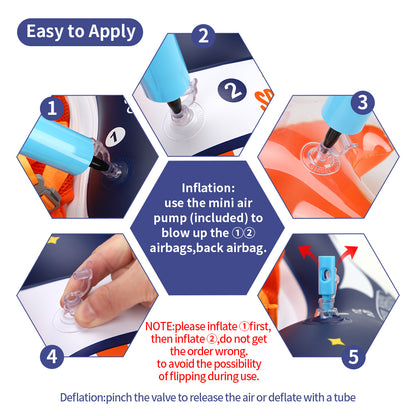 Easy to Apply

2

2

1

1

3

Inflation: use the mini air pump (included) to blow up the ①② airbags,back airbag.

4

5

NOTE:please inflate ①first, then inflate ②,do not get the order wrong. to avoid the possibility of flipping during use.

Deflation:pinch the valve to release the air or deflate with a tube